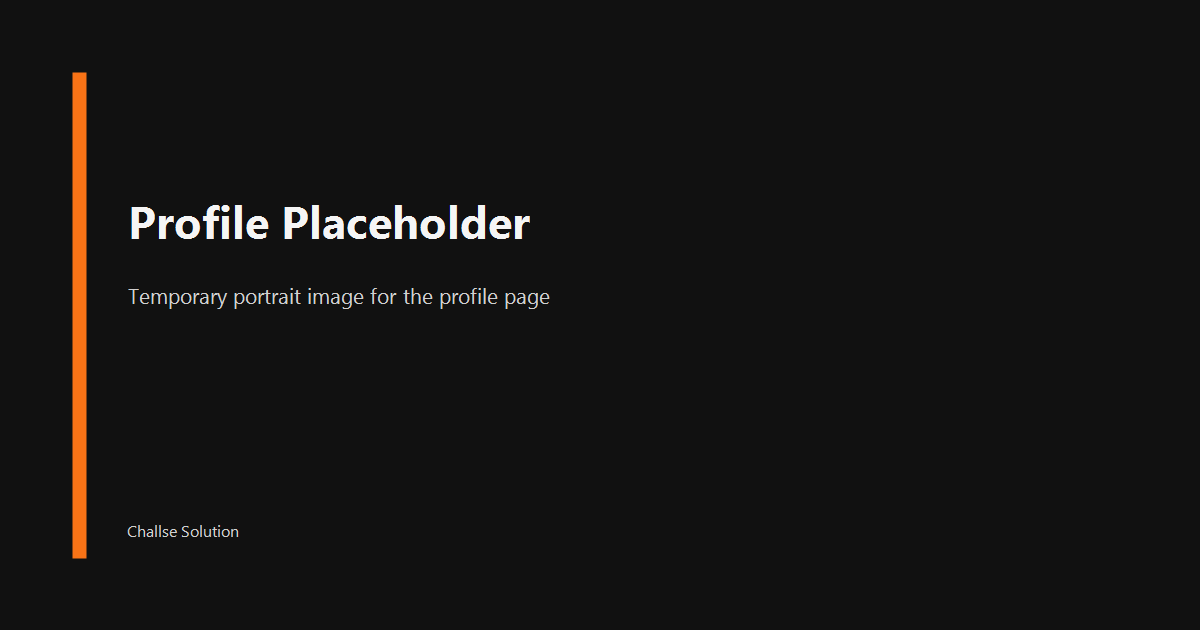 Profile Placeholder

Temporary portrait image for the profile page

Challse Solution